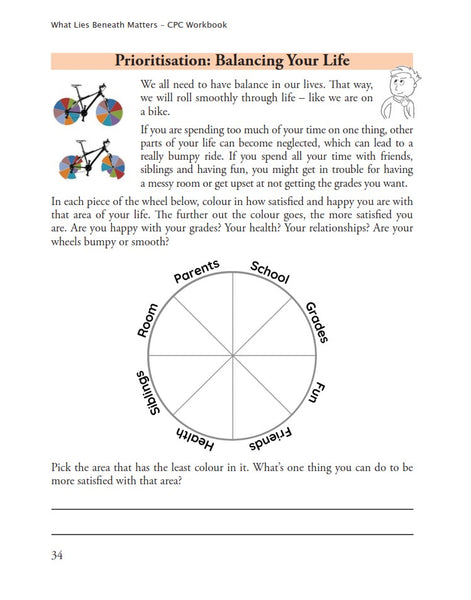 What Lies Beneath Matters – CPC Workbook

Prioritisation: Balancing Your Life

We all need to have balance in our lives. That way, we will roll smoothly through life – like we are on a bike.

If you are spending too much of your time on one thing, other parts of your life can become neglected, which can lead to a really bumpy ride. If you spend all your time with friends, siblings and having fun, you might get in trouble for having a messy room or get upset at not getting the grades you want.

In each piece of the wheel below, colour in how satisfied and happy you are with that area of your life. The further out the colour goes, the more satisfied you are. Are you happy with your grades? Your health? Your relationships? Are your wheels bumpy or smooth?

Parents
School
Grades
Fun
Friends
Health
Siblings
Room

Pick the area that has the least colour in it. What's one thing you can do to be more satisfied with that area?

34